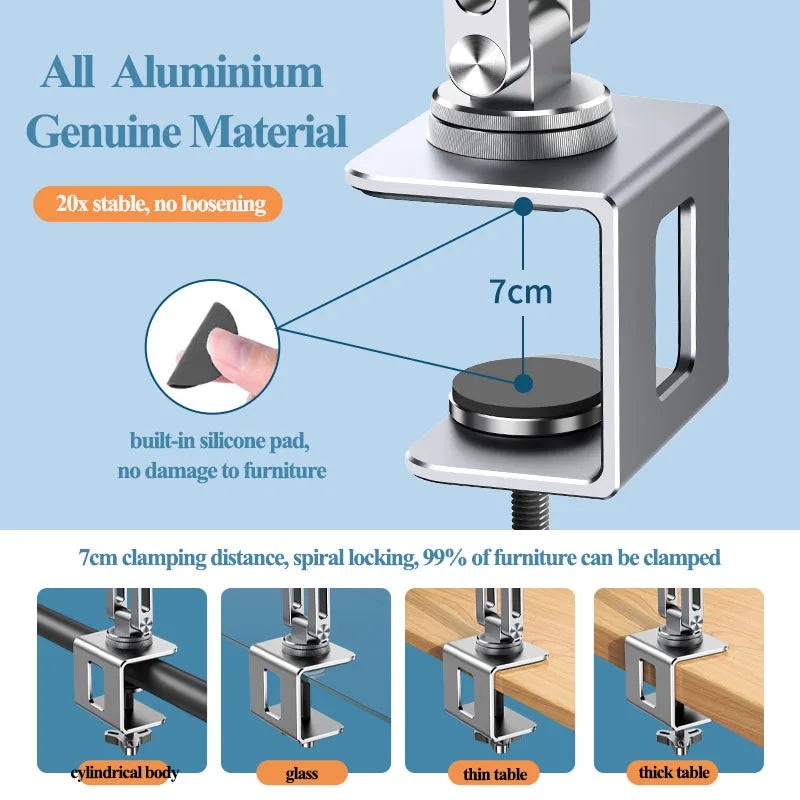 All Aluminium Genuine Material

20x stable, no loosening

7cm

built-in silicone pad, no damage to furniture

7cm clamping distance, spiral locking, 99% of furniture can be clamped

cylindrical body

glass

thin table

thick table