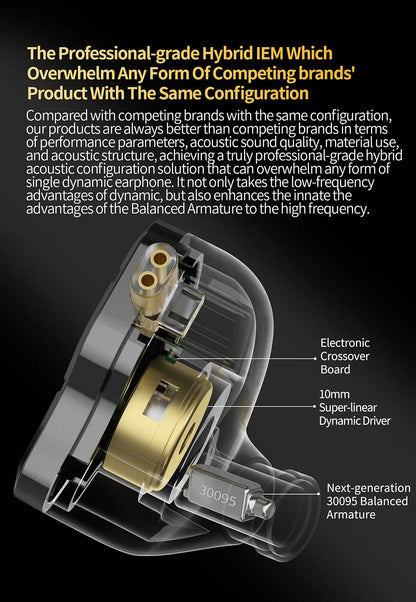 The Professional-grade Hybrid IEM Which Overwhelm Any Form Of Competing brands' Product With The Same Configuration

Compared with competing brands with the same configuration, our products are always better than competing brands in terms of performance parameters, acoustic sound quality, material use, and acoustic structure, achieving a truly professional-grade hybrid acoustic configuration solution that can overwhelm any form of single dynamic earphone. It not only takes the low-frequency advantages of dynamic, but also enhances the innate the advantages of the Balanced Armature to the high frequency.

Electronic Crossover Board

10mm Super-linear Dynamic Driver

30095

Next-generation 30095 Balanced Armature