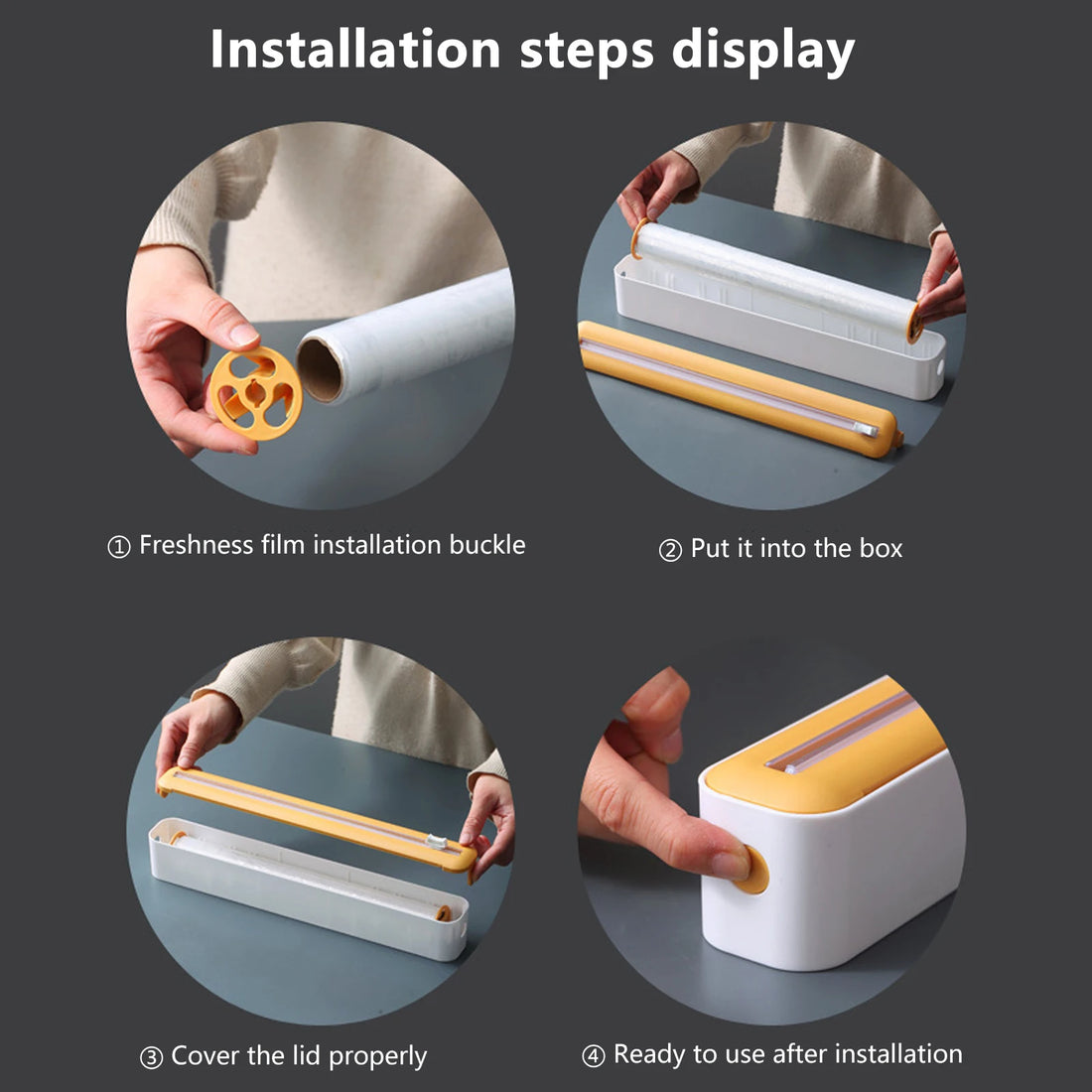 Installation steps display

① Freshness film installation buckle

② Put it into the box

③ Cover the lid properly

④ Ready to use after installation