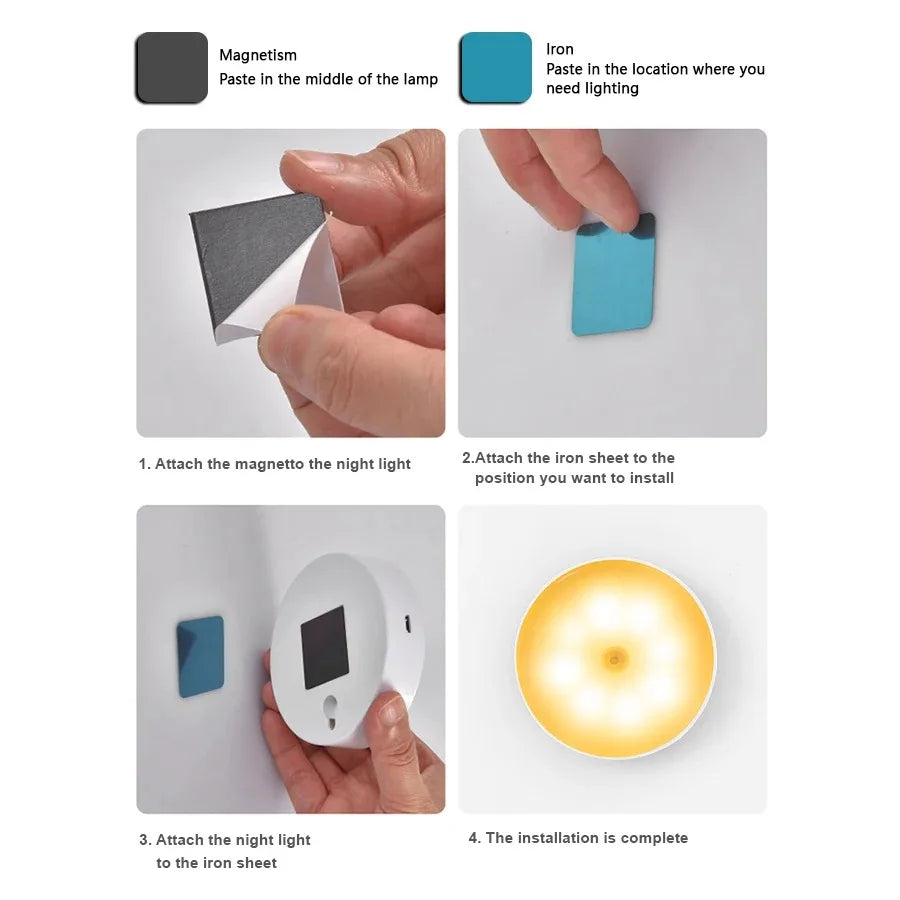 Magnetism
Paste in the middle of the lamp

Iron
Paste in the location where you need lighting

1. Attach the magnetto the night light

2.Attach the iron sheet to the position you want to install

3. Attach the night light to the iron sheet

4. The installation is complete