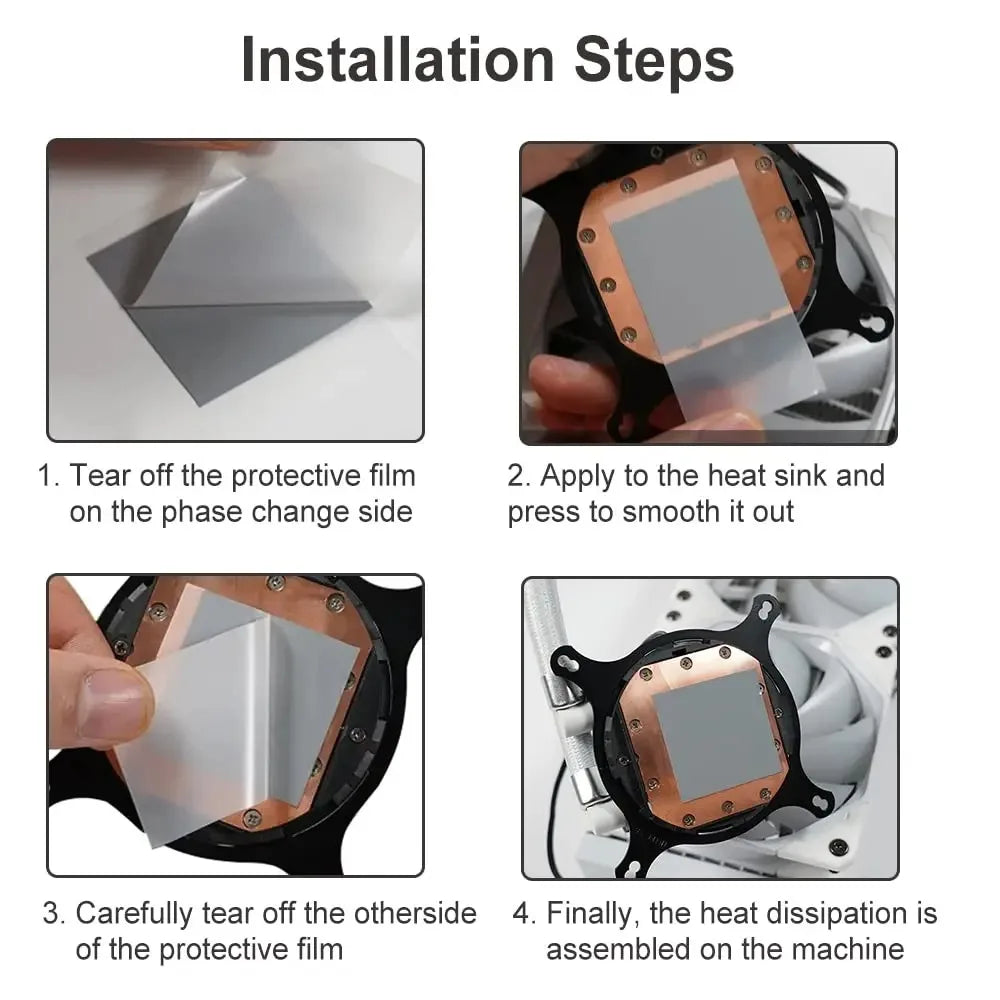 Installation Steps

1. Tear off the protective film on the phase change side

2. Apply to the heat sink and press to smooth it out

3. Carefully tear off the otherside of the protective film

4. Finally, the heat dissipation is assembled on the machine